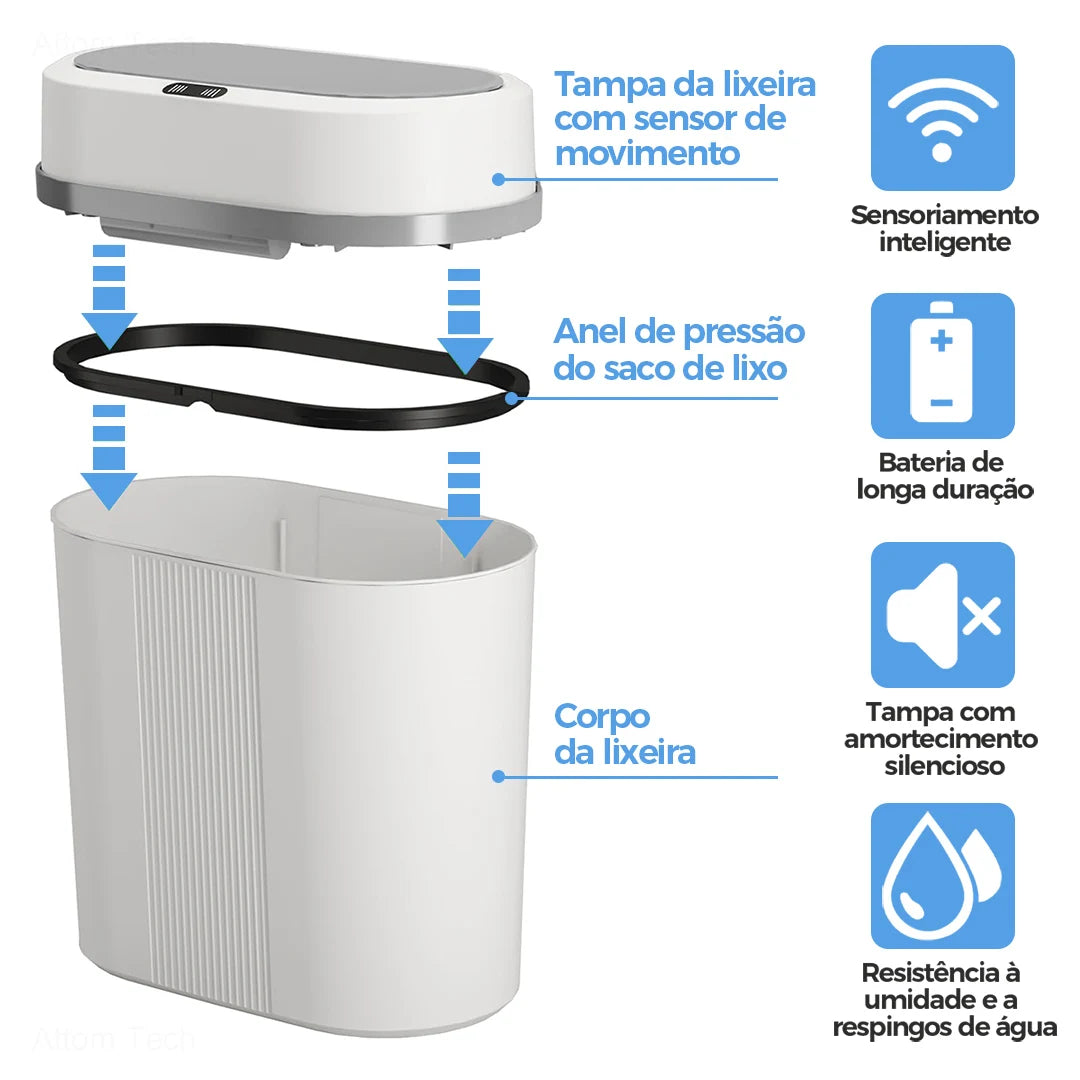 Attom Tech

Tampa da lixeira com sensor de movimento

Anel de pressão do saco de lixo

Corpo da lixeira

Sensoriamento inteligente

Bateria de longa duração

Tampa com amortecimento silencioso

Resistência à umidade e a respingos de água

Attom Tech